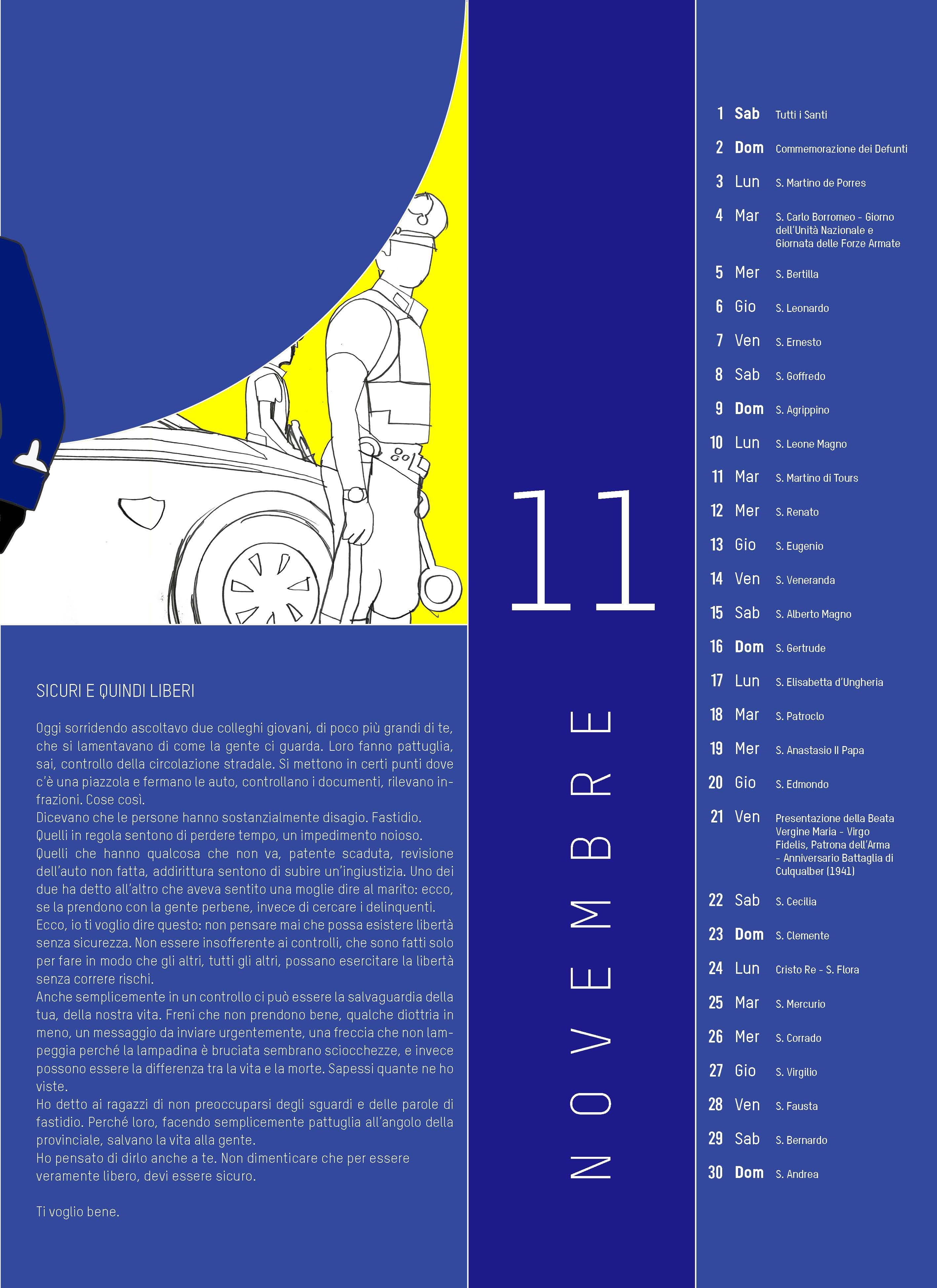 SICURI E QUINDI LIBERI

Oggi sorridendo ascoltavo due colleghi giovani, di poco più grandi di te, che si lamentavano di come la gente ci guarda. Loro fanno pattuglia, sai, controllo della circolazione stradale. Si mettono in certi punti dove c'è una piazzola e fermano le auto, controllano i documenti, rilevano infrazioni. Cose così.
Dicevano che le persone hanno sostanzialmente disagio. Fastidio.
Quelli in regola sentono di perdere tempo, un impedimento noioso.
Quelli che hanno qualcosa che non va, patente scaduta, revisione dell'auto non fatta, addirittura sentono di subire un'ingiustizia. Uno dei due ha detto all'altro che aveva sentito una moglie dire al marito: ecco, se la prendono con la gente perbene, invece di cercare i delinquenti.
Ecco, io ti voglio dire questo: non pensare mai che possa esistere libertà senza sicurezza. Non essere insofferente ai controlli, che sono fatti solo per fare in modo che gli altri, tutti gli altri, possano esercitare la libertà senza correre rischi.
Anche semplicemente in un controllo ci può essere la salvaguardia della tua, della nostra vita. Freni che non prendono bene, qualche diottria in meno, un messaggio da inviare urgentemente, una freccia che non lampeggia perché la lampadina è bruciata sembrano sciocchezze, e invece possono essere la differenza tra la vita e la morte. Sapessi quante ne ho viste.
Ho detto ai ragazzi di non preoccuparsi degli sguardi e delle parole di fastidio. Perché loro, facendo semplicemente pattuglia all'angolo della provinciale, salvano la vita alla gente.
Ho pensato di dirlo anche a te. Non dimenticare che per essere veramente libero, devi essere sicuro.

Ti voglio bene.

11
NOVEMBRE

1 Sab Tutti i Santi
2 Dom Commemorazione dei Defunti
3 Lun S. Martino de Porres
4 Mar S. Carlo Borromeo - Giorno dell'Unità Nazionale e Giornata delle Forze Armate
5 Mer S. Bertilla
6 Gio S. Leonardo
7 Ven S. Ernesto
8 Sab S. Goffredo
9 Dom S. Agrippino
10 Lun S. Leone Magno
11 Mar S. Martino di Tours
12 Mer S. Renato
13 Gio S. Eugenio
14 Ven S. Veneranda
15 Sab S. Alberto Magno
16 Dom S. Gertrude
17 Lun S. Elisabetta d'Ungheria
18 Mar S. Patroclo
19 Mer S. Anastasio II Papa
20 Gio S. Edmondo
21 Ven Presentazione della Beata Vergine Maria - Virgo Fidelis, Patrona dell'Arma - Anniversario Battaglia di Culqualber (1941)
22 Sab S. Cecilia
23 Dom S. Clemente
24 Lun Cristo Re - S. Flora
25 Mar S. Mercurio
26 Mer S. Corrado
27 Gio S. Virgilio
28 Ven S. Fausta
29 Sab S. Bernardo
30 Dom S. Andrea